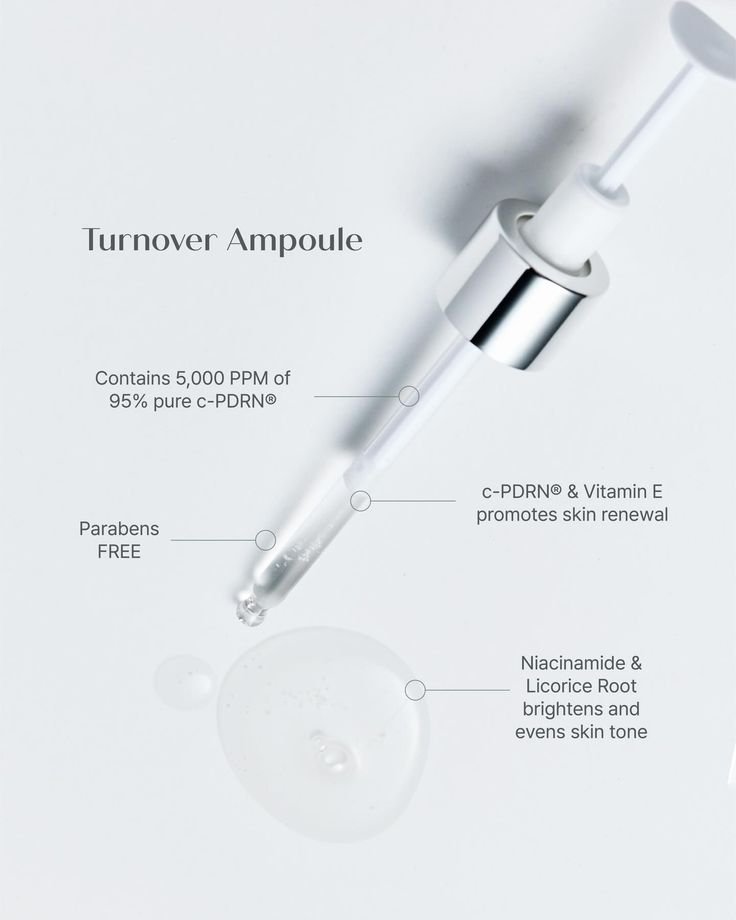 Turnover Ampoule

Contains 5,000 PPM of 95% pure c-PDRN®

c-PDRN® & Vitamin E promotes skin renewal

Parabens FREE

Niacinamide & Licorice Root brightens and evens skin tone